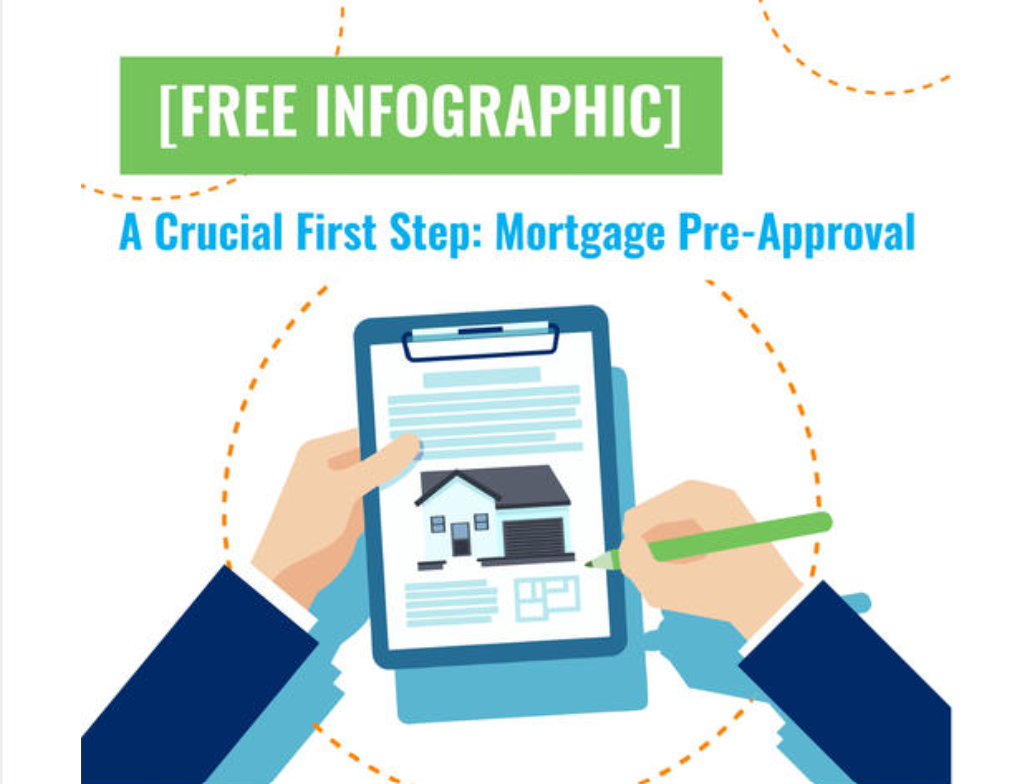 [FREE INFOGRAPHIC]

A Crucial First Step: Mortgage Pre-Approval